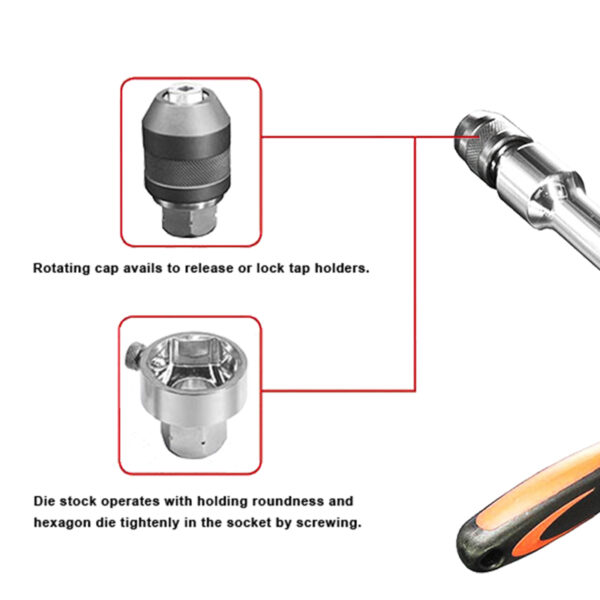 Rotating cap avails to release or lock tap holders.

Die stock operates with holding roundness and hexagon die tightenly in the socket by screwing.