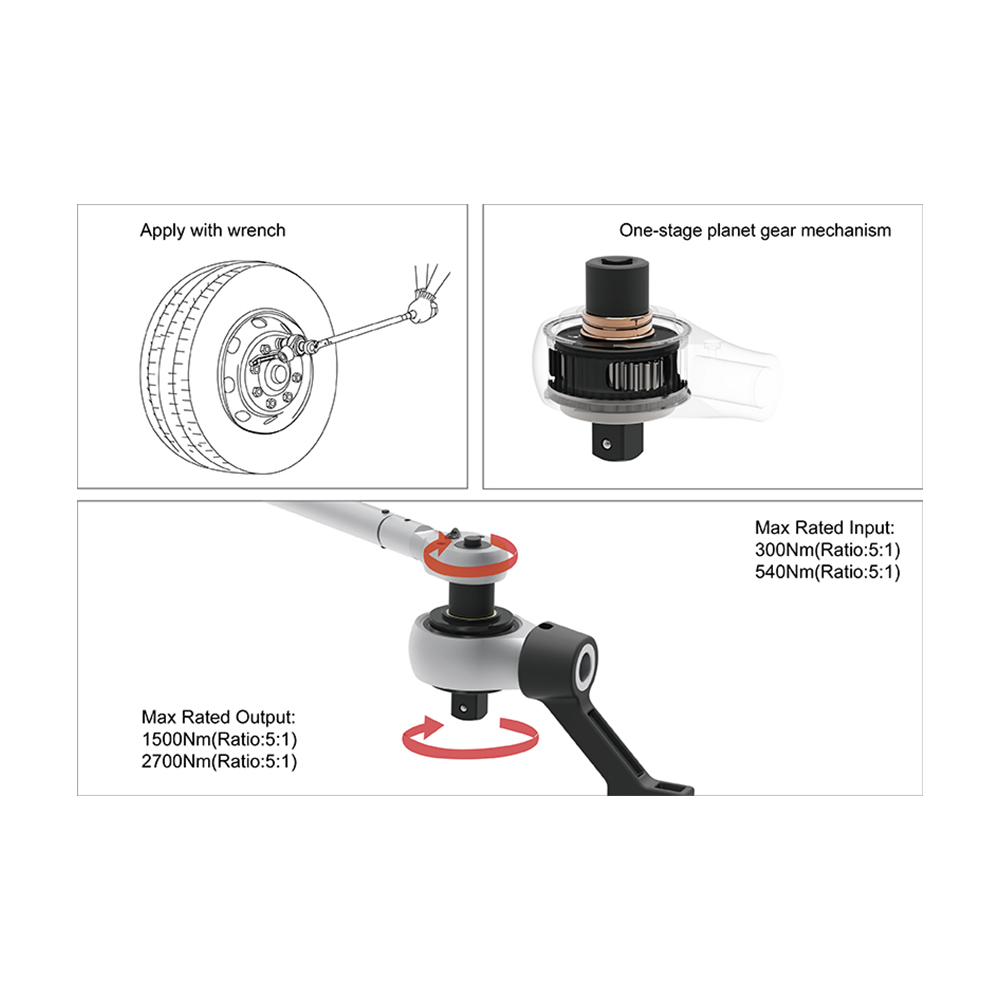 Apply with wrench

One-stage planet gear mechanism

Max Rated Input:
300Nm(Ratio:5:1)
540Nm(Ratio:5:1)

Max Rated Output:
1500Nm(Ratio:5:1)
2700Nm(Ratio:5:1)