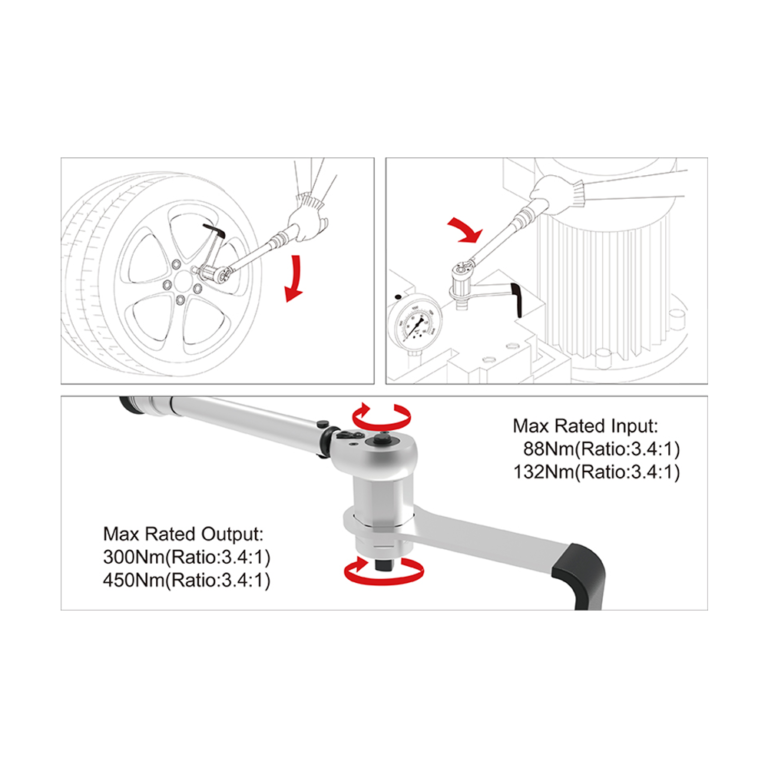 Max Rated Input:
88Nm(Ratio:3.4:1)
132Nm(Ratio:3.4:1)

Max Rated Output:
300Nm(Ratio:3.4:1)
450Nm(Ratio:3.4:1)