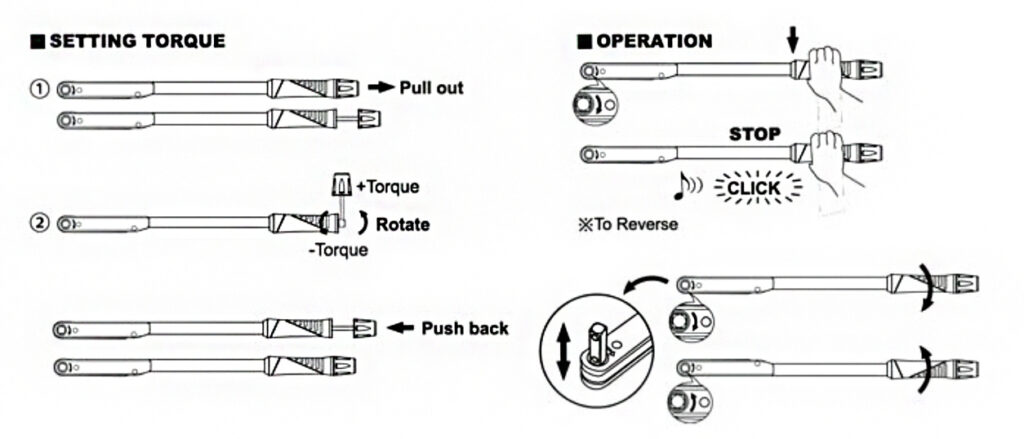 ■ SETTING TORQUE

① Pull out

② +Torque
Rotate
-Torque

Push back

■ OPERATION

STOP

CLICK

※To Reverse