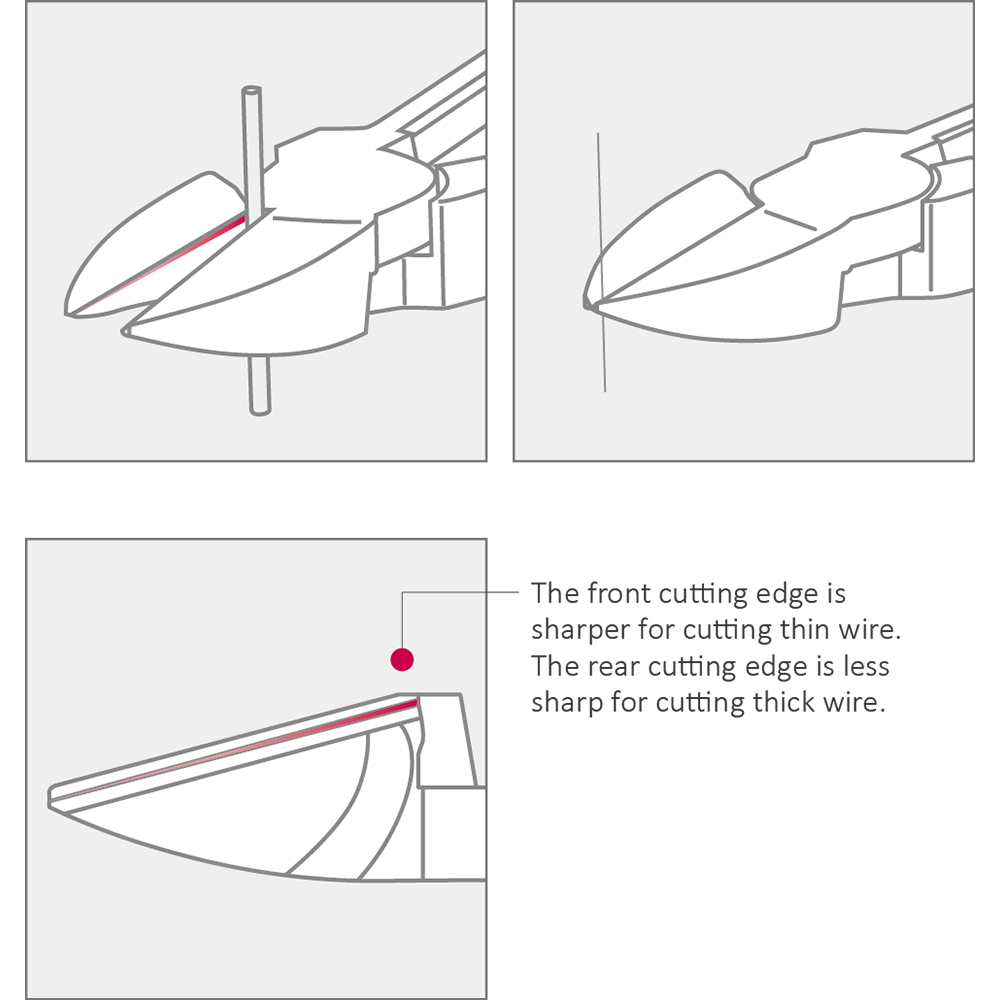 The front cutting edge is sharper for cutting thin wire. The rear cutting edge is less sharp for cutting thick wire.